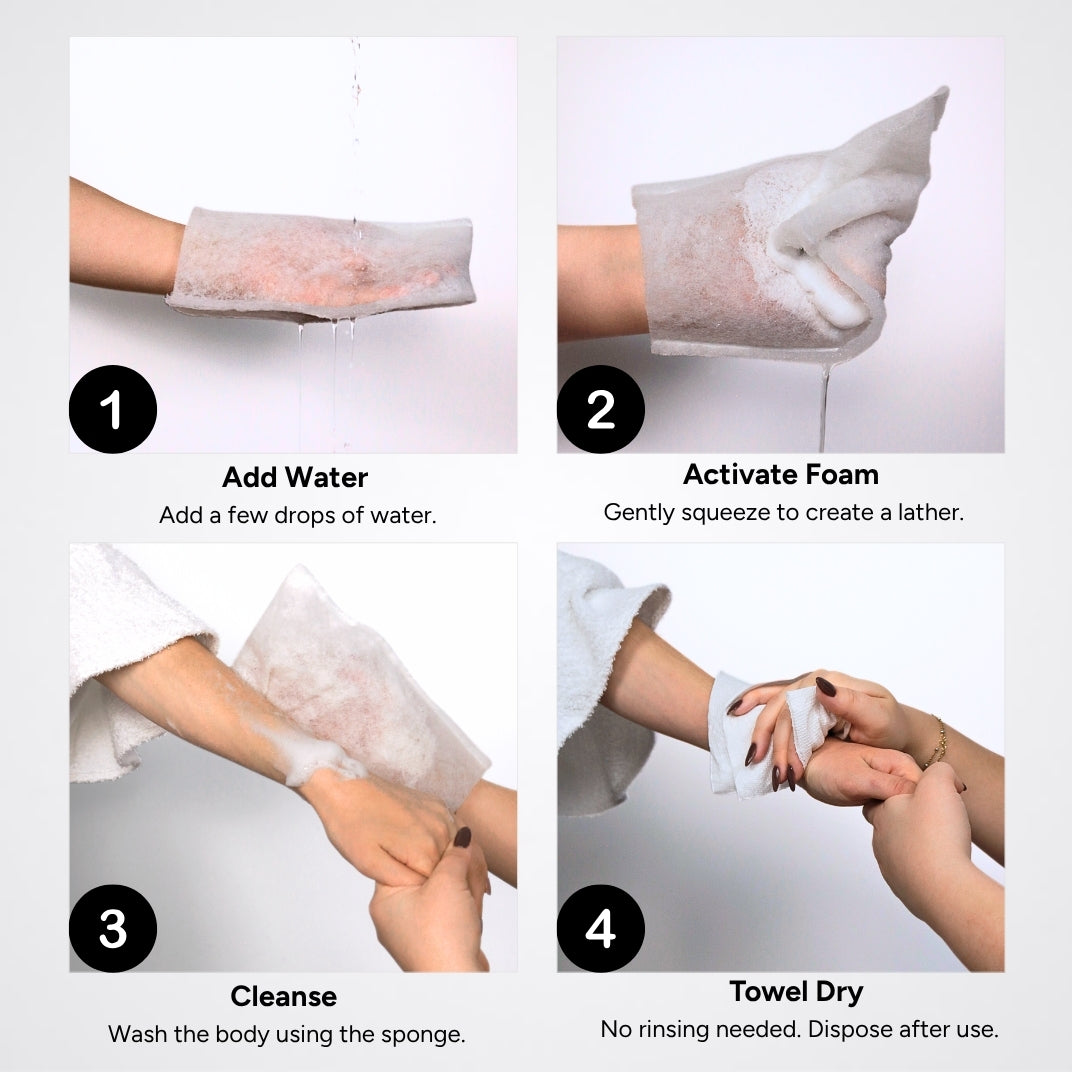 1

Add Water

Add a few drops of water.

2

Activate Foam

Gently squeeze to create a lather.

3

Cleanse

Wash the body using the sponge.

4

Towel Dry

No rinsing needed. Dispose after use.